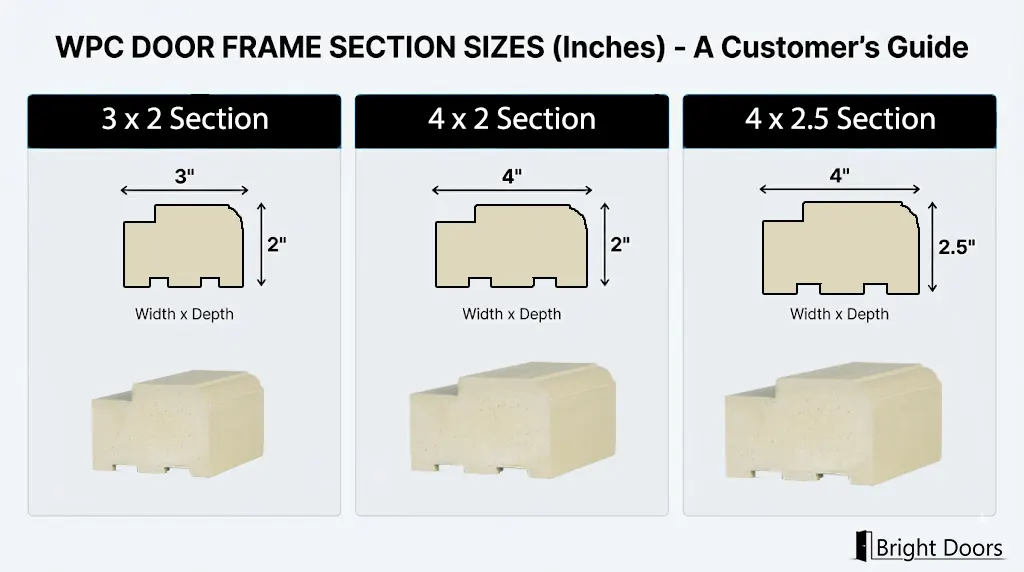 WPC DOOR FRAME SECTION SIZES (Inches) - A Customer's Guide

3 x 2 Section

3"

2"

Width x Depth

4 x 2 Section

4"

2"

Width x Depth

4 x 2.5 Section

4"

2.5"

Width x Depth

Bright Doors